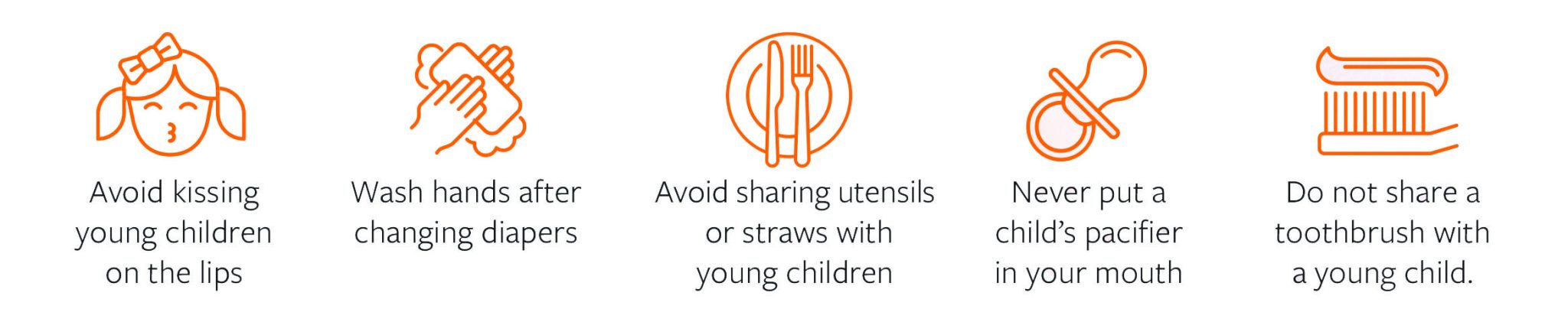 Avoid kissing young children on the lips

Wash hands after changing diapers

Avoid sharing utensils or straws with young children

Never put a child's pacifier in your mouth

Do not share a toothbrush with a young child.