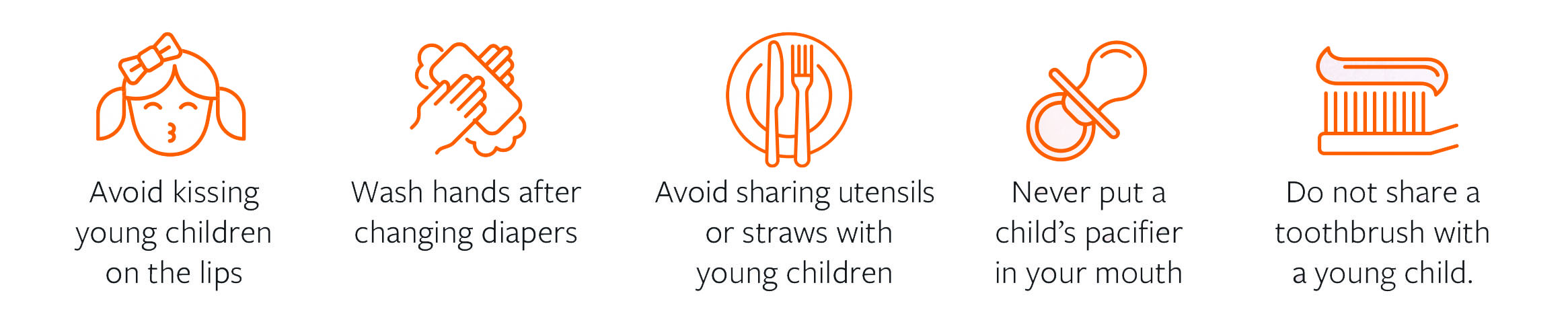 Avoid kissing young children on the lips

Wash hands after changing diapers

Avoid sharing utensils or straws with young children

Never put a child's pacifier in your mouth

Do not share a toothbrush with a young child.