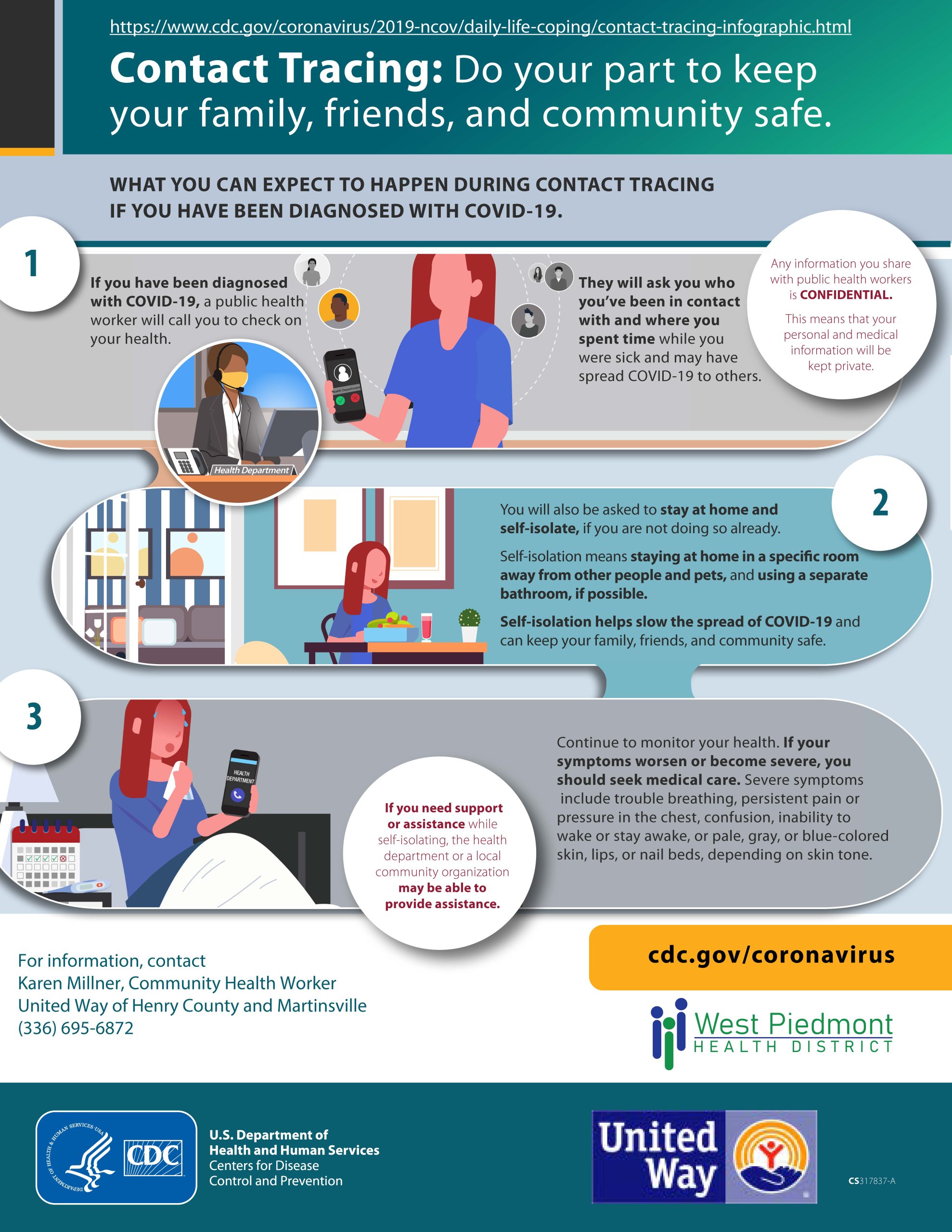 https://www.cdc.gov/coronavirus/2019-ncov/daily-life-coping/contact-tracing-infographic.html

Contact Tracing: Do your part to keep your family, friends, and community safe.

WHAT YOU CAN EXPECT TO HAPPEN DURING CONTACT TRACING IF YOU HAVE BEEN DIAGNOSED WITH COVID-19.

1

If you have been diagnosed with COVID-19, a public health worker will call you to check on your health.

Health Department

Health Department

They will ask you who you've been in contact with and where you spent time while you were sick and may have spread COVID-19 to others.

Any information you share with public health workers is CONFIDENTIAL.

This means that your personal and medical information will be kept private.

2

You will also be asked to stay at home and self-isolate, if you are not doing so already.

Self-isolation means staying at home in a specific room away from other people and pets, and using a separate bathroom, if possible.

Self-isolation helps slow the spread of COVID-19 and can keep your family, friends, and community safe.

3

HEALTH DEPARTMENT

If you need support or assistance while self-isolating, the health department or a local community organization may be able to provide assistance.

Continue to monitor your health. If your symptoms worsen or become severe, you should seek medical care. Severe symptoms include trouble breathing, persistent pain or pressure in the chest, confusion, inability to wake or stay awake, or pale, gray, or blue-colored skin, lips, or nail beds, depending on skin tone.

For information, contact
Karen Millner, Community Health Worker
United Way of Henry County and Martinsville
(336) 695-6872

cdc.gov/coronavirus

West Piedmont
HEALTH DISTRICT

DEPARTMENT OF HEALTH & HUMAN SERVICES·USA

CDC

U.S. Department of Health and Human Services
Centers for Disease Control and Prevention

United Way

CS317837-A