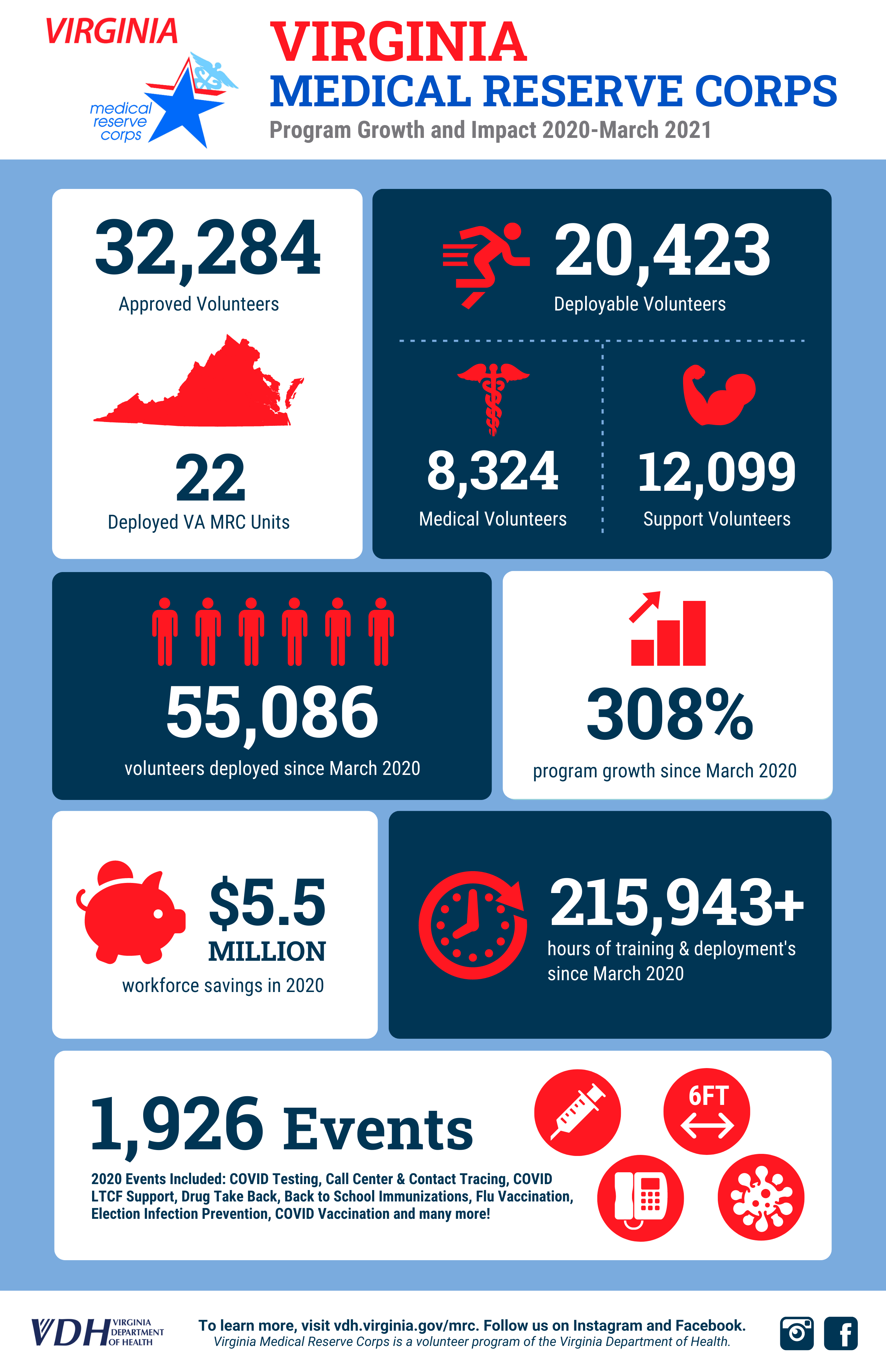 VIRGINIA
medical reserve corps

VIRGINIA
MEDICAL RESERVE CORPS
Program Growth and Impact 2020-March 2021

32,284
Approved Volunteers

22
Deployed VA MRC Units

20,423
Deployable Volunteers

8,324
Medical Volunteers

12,099
Support Volunteers

55,086
volunteers deployed since March 2020

308%
program growth since March 2020

$5.5
MILLION
workforce savings in 2020

215,943+
hours of training & deployment's since March 2020

1,926 Events
2020 Events Included: COVID Testing, Call Center & Contact Tracing, COVID LTCF Support, Drug Take Back, Back to School Immunizations, Flu Vaccination, Election Infection Prevention, COVID Vaccination and many more!

6FT

VDH VIRGINIA DEPARTMENT OF HEALTH
To learn more, visit vdh.virginia.gov/mrc. Follow us on Instagram and Facebook.
Virginia Medical Reserve Corps is a volunteer program of the Virginia Department of Health.