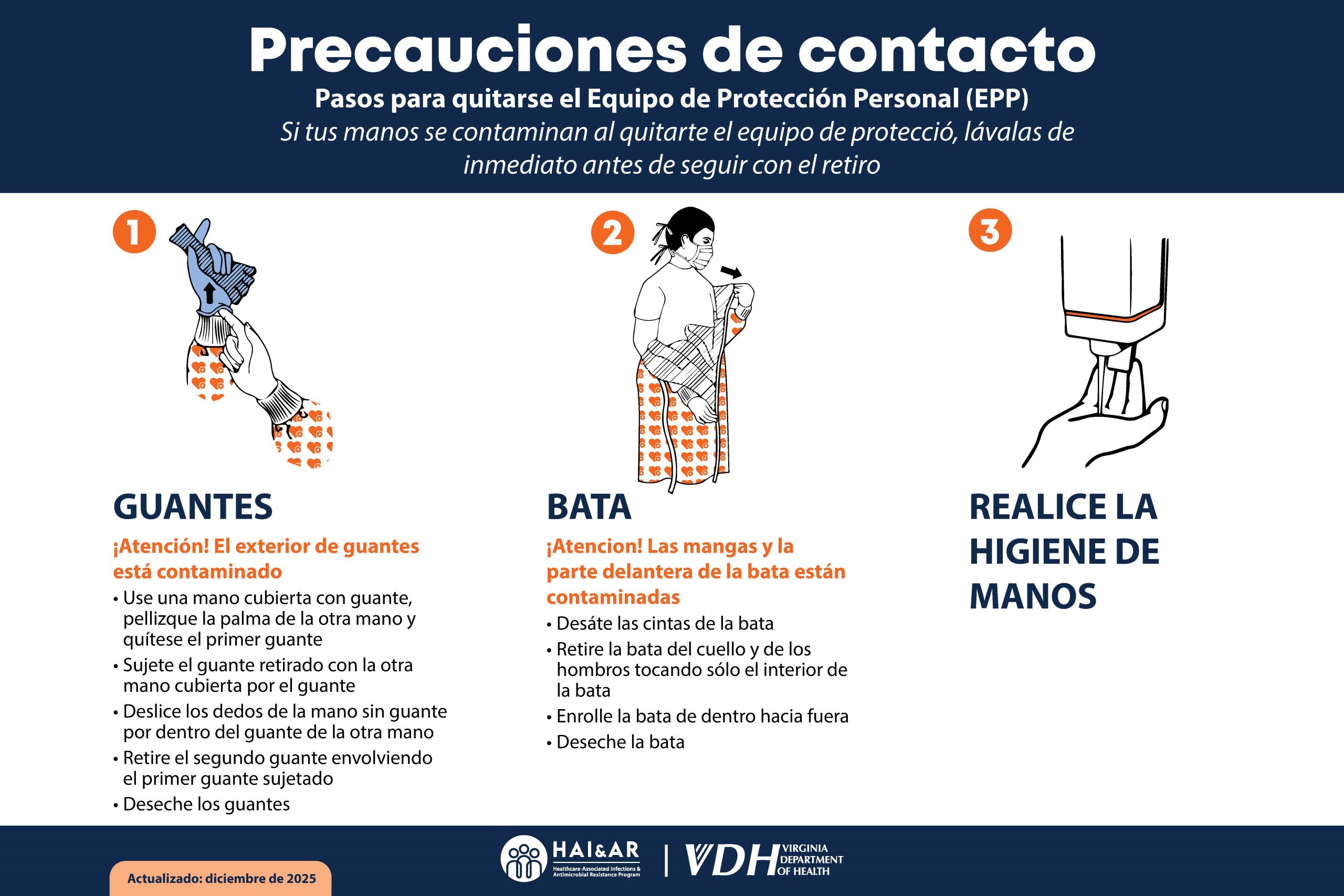 Precauciones de contacto

Pasos para quitarse el Equipo de Protección Personal (EPP)

Si tus manos se contaminan al quitarte el equipo de protecció, lávalas de inmediato antes de seguir con el retiro

1

GUANTES

¡Atención! El exterior de guantes está contaminado

• Use una mano cubierta con guante, pellizque la palma de la otra mano y quítese el primer guante
• Sujete el guante retirado con la otra mano cubierta por el guante
• Deslice los dedos de la mano sin guante por dentro del guante de la otra mano
• Retire el segundo guante envolviendo el primer guante sujetado
• Deseche los guantes

2

BATA

¡Atencion! Las mangas y la parte delantera de la bata están contaminadas

• Desáte las cintas de la bata
• Retire la bata del cuello y de los hombros tocando sólo el interior de la bata
• Enrolle la bata de dentro hacia fuera
• Deseche la bata

3

REALICE LA HIGIENE DE MANOS

Actualizado: diciembre de 2025

HAI&AR Healthcare-Associated Infections & Antimicrobial Resistance Program

VDH VIRGINIA DEPARTMENT OF HEALTH