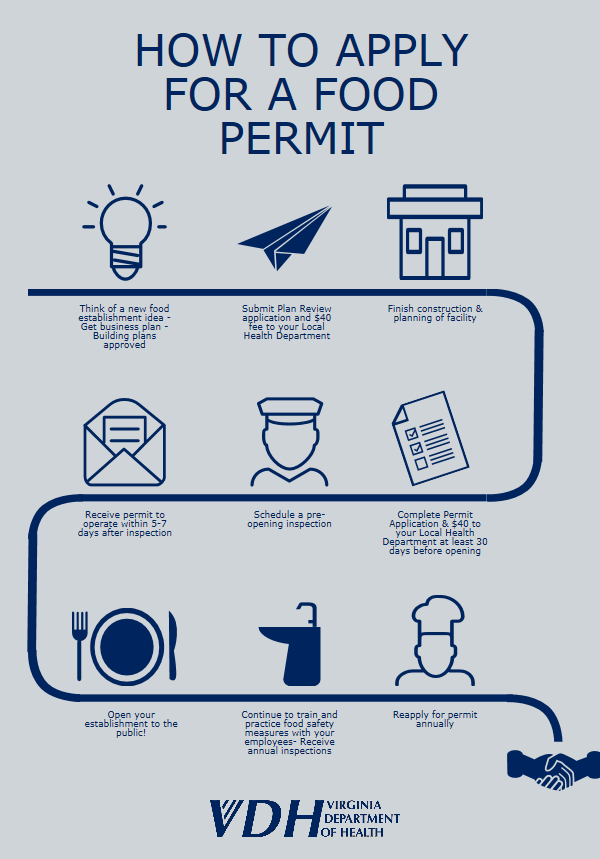 HOW TO APPLY FOR A FOOD PERMIT

Think of a new food establishment idea - Get business plan - Building plans approved

Submit Plan Review application and $40 fee to your Local Health Department

Finish construction & planning of facility

Receive permit to operate within 5-7 days after inspection

Schedule a pre-opening inspection

Complete Permit Application & $40 to your Local Health Department at least 30 days before opening

Open your establishment to the public!

Continue to train and practice food safety measures with your employees- Receive annual inspections

Reapply for permit annually

VDH VIRGINIA DEPARTMENT OF HEALTH