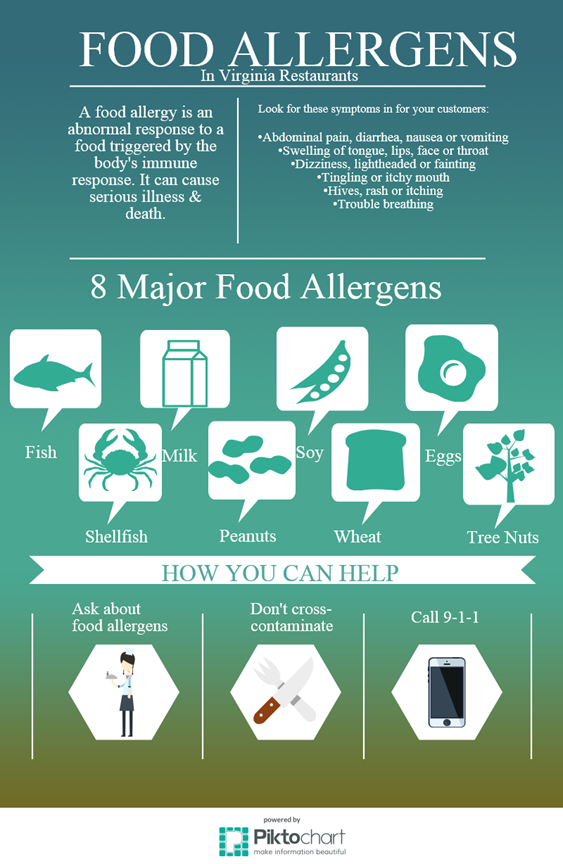 FOOD ALLERGENS

In Virginia Restaurants

A food allergy is an abnormal response to a food triggered by the body's immune response. It can cause serious illness & death.

Look for these symptoms in for your customers:

•Abdominal pain, diarrhea, nausea or vomiting
•Swelling of tongue, lips, face or throat
•Dizziness, lightheaded or fainting
•Tingling or itchy mouth
•Hives, rash or itching
•Trouble breathing

8 Major Food Allergens

Fish

Milk

Soy

Eggs

Shellfish

Peanuts

Wheat

Tree Nuts

HOW YOU CAN HELP

Ask about food allergens

Don't cross-contaminate

Call 9-1-1

powered by
Piktochart
make information beautiful