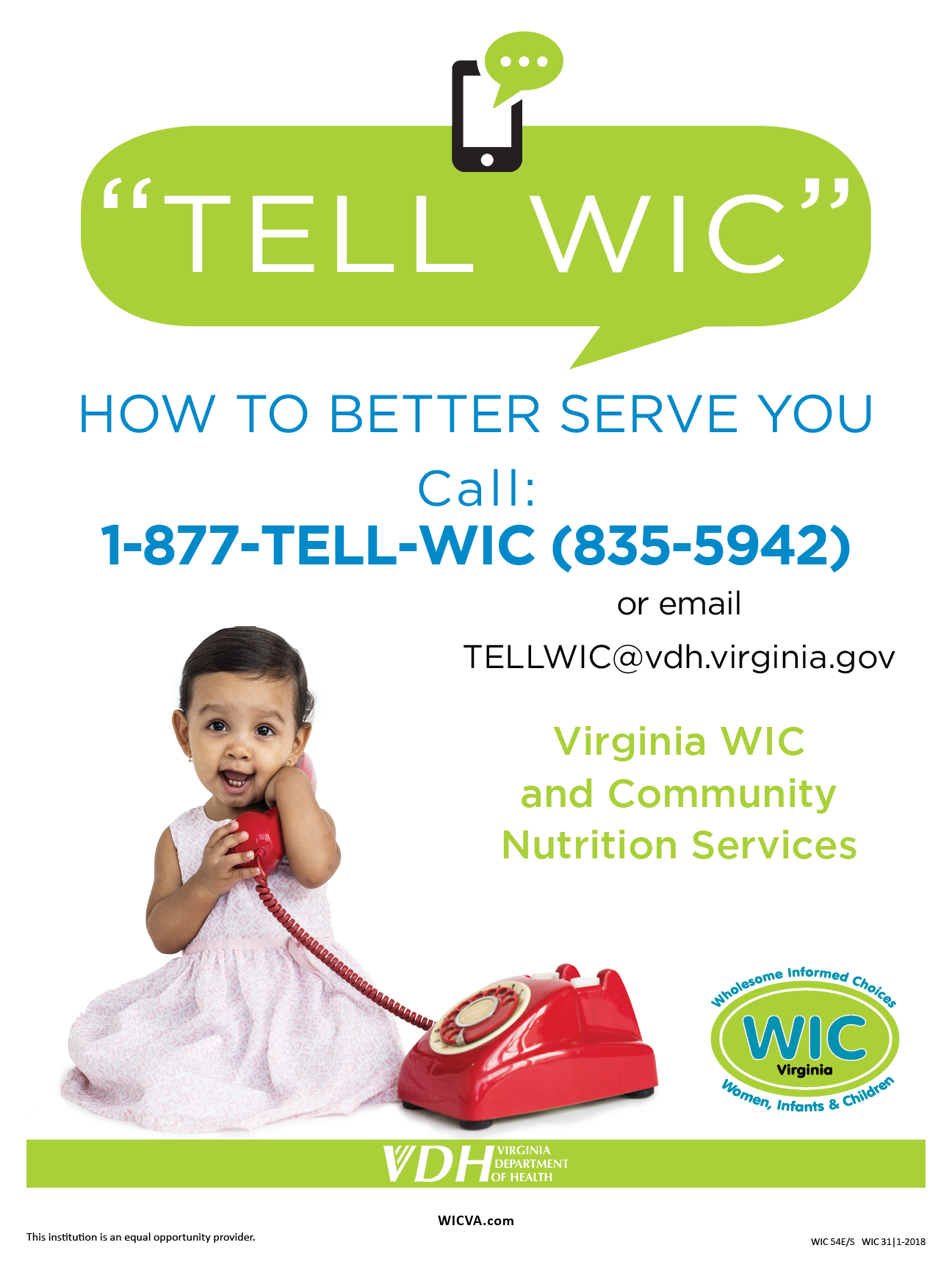 "TELL WIC"

HOW TO BETTER SERVE YOU

Call:
1-877-TELL-WIC (835-5942)

or email

TELLWIC@vdh.virginia.gov

Virginia WIC and Community Nutrition Services

Wholesome Informed Choices
WIC
Virginia
Women, Infants & Children

VDH VIRGINIA DEPARTMENT OF HEALTH

WICVA.com

This institution is an equal opportunity provider.

WIC 54E/S WIC 31|1-2018