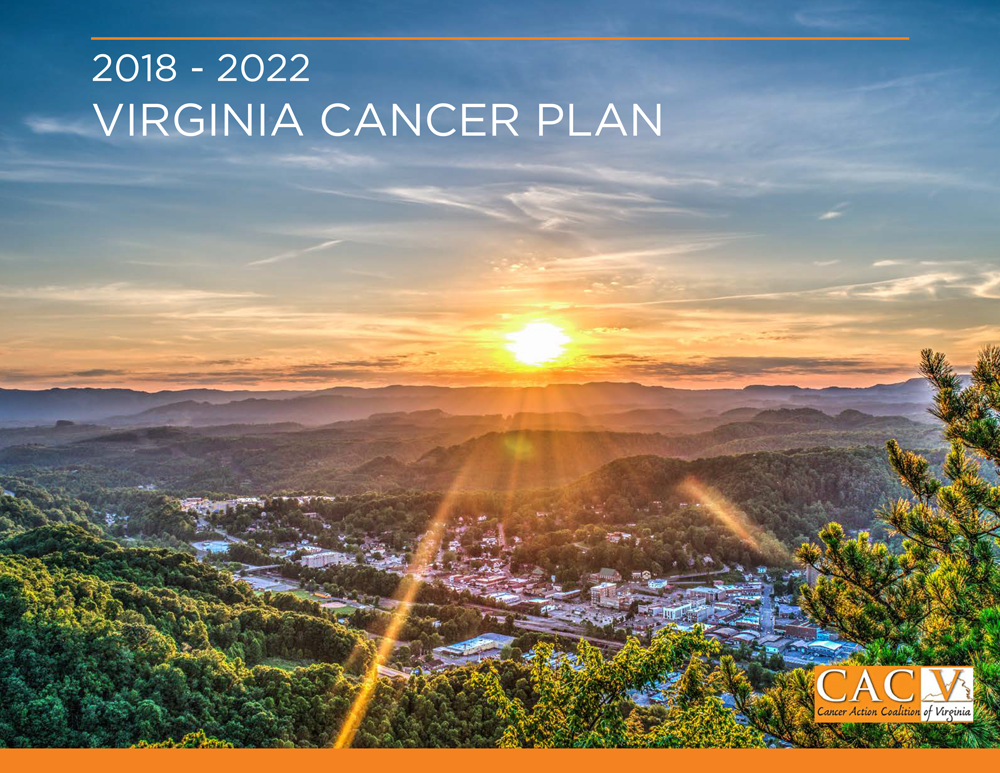 2018 - 2022
VIRGINIA CANCER PLAN

CACV
Cancer Action Coalition of Virginia